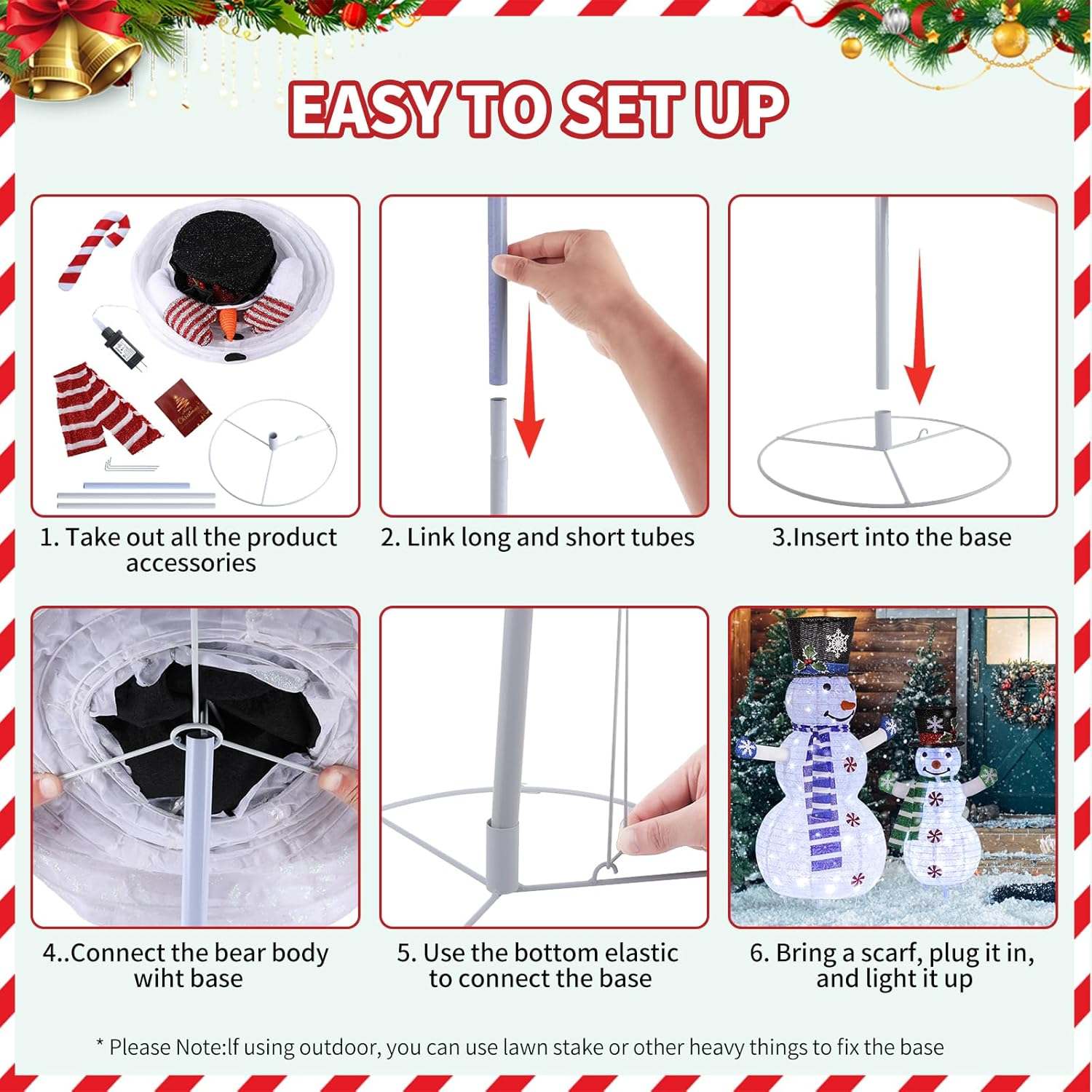 EASY TO SET UP

1. Take out all the product accessories

2. Link long and short tubes

3.Insert into the base

4..Connect the bear body wiht base

5. Use the bottom elastic to connect the base

6. Bring a scarf, plug it in, and light it up

* Please Note:lf using outdoor, you can use lawn stake or other heavy things to fix the base