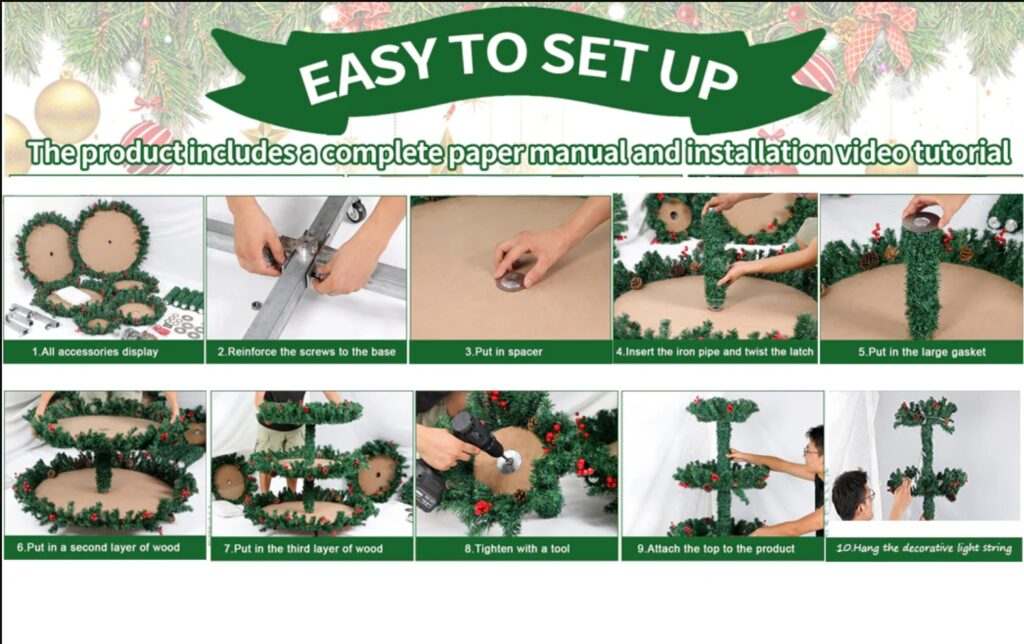 EASY TO SET UP

The product includes a complete paper manual and installation video tutorial

1.All accessories display

2.Reinforce the screws to the base

3.Put in spacer

4.Insert the iron pipe and twist the latch

5.Put in the large gasket

6.Put in a second layer of wood

7.Put in the third layer of wood

8.Tighten with a tool

9.Attach the top to the product

10.Hang the decorative light string