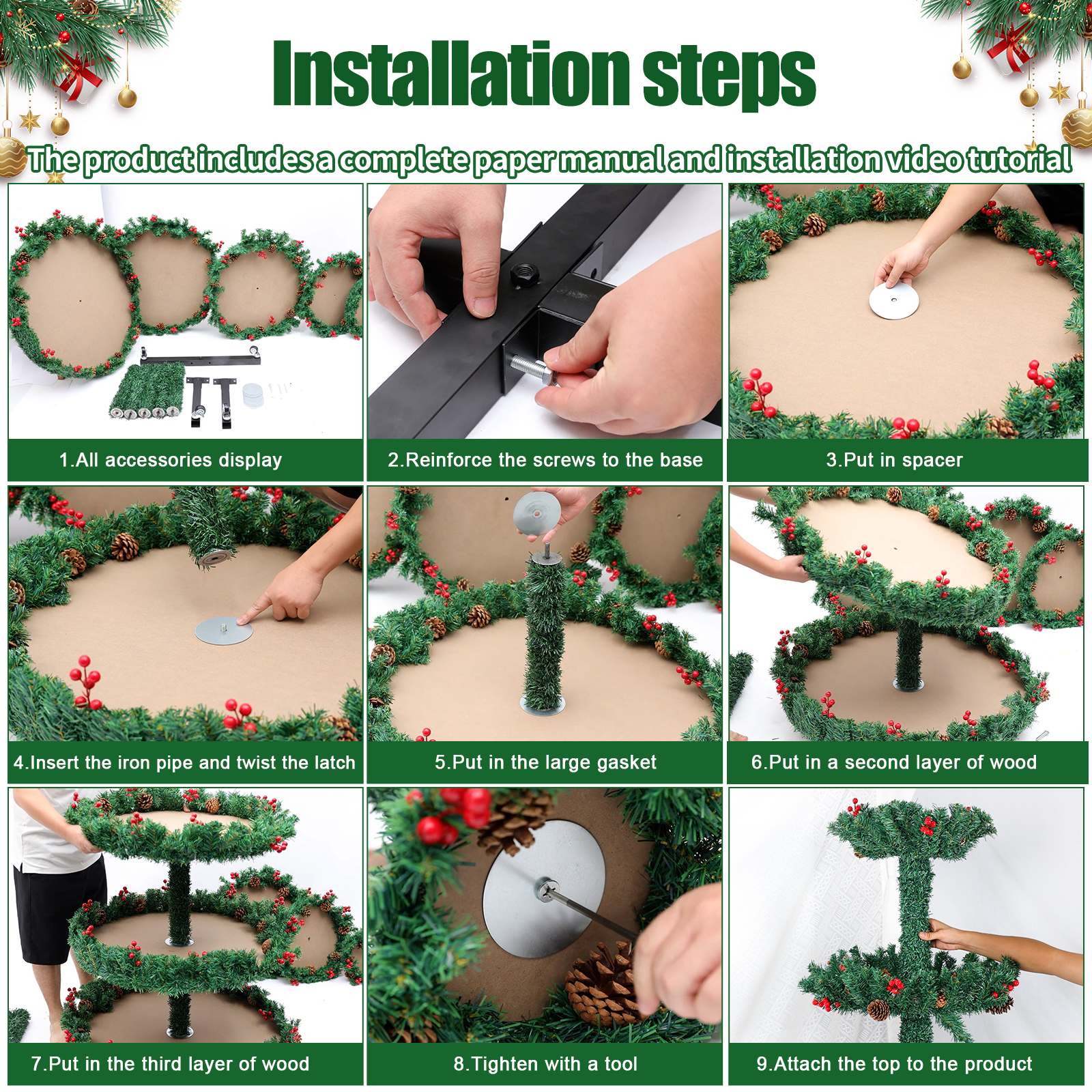 Installation steps

The product includes a complete paper manual and installation video tutorial

1.All accessories display

2.Reinforce the screws to the base

3.Put in spacer

4.Insert the iron pipe and twist the latch

5.Put in the large gasket

6.Put in a second layer of wood

7.Put in the third layer of wood

8.Tighten with a tool

9.Attach the top to the product